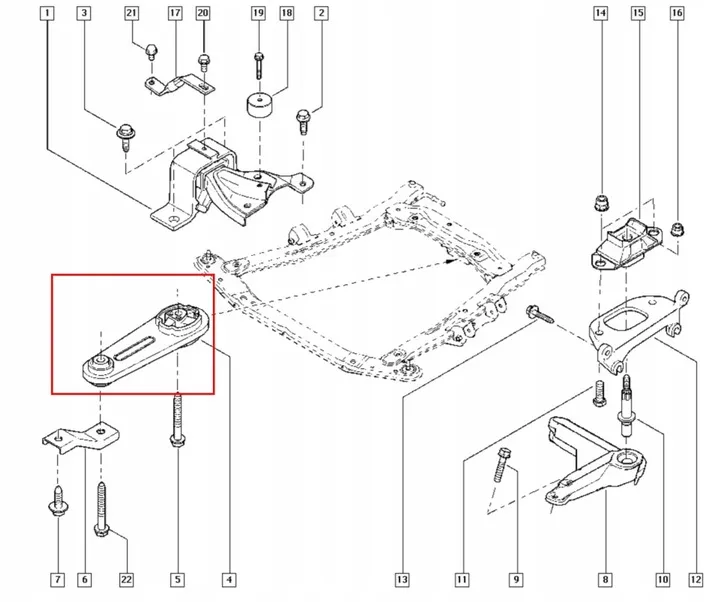 1 3 21 17 20 19 18 2 14 15 16

7 6 22 5 4 13 11 9 8 10 12